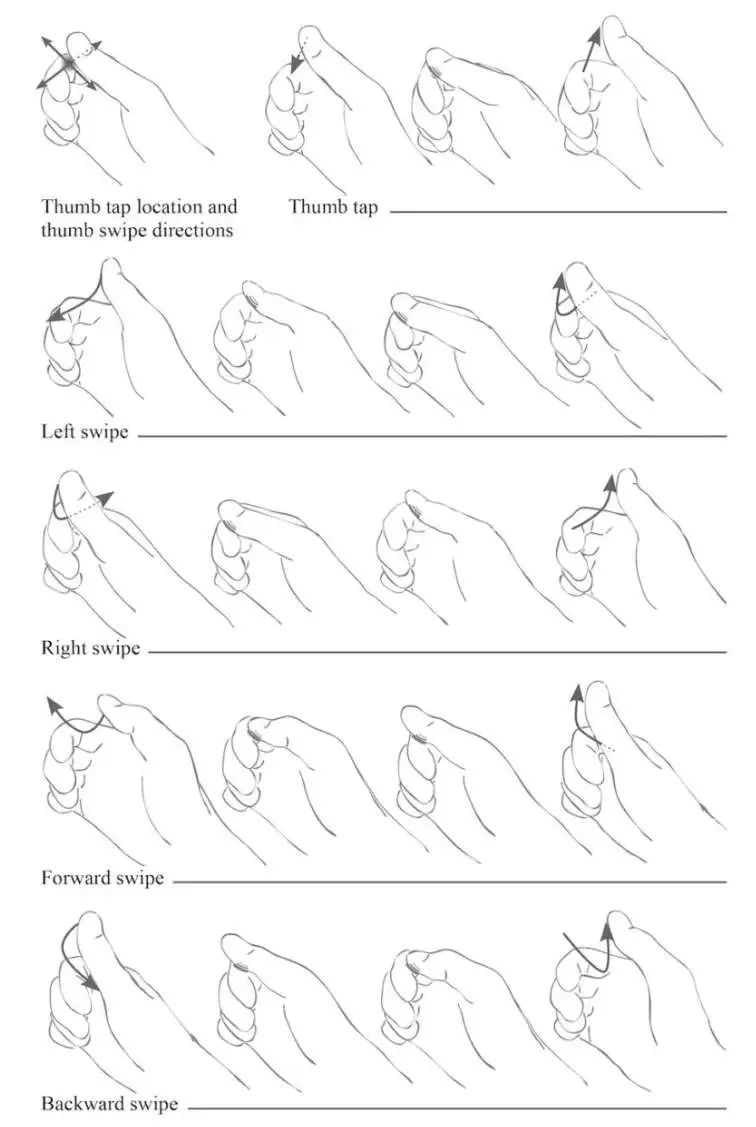 Thumb tap location and thumb swipe directions

Thumb tap

Left swipe

Right swipe

Forward swipe

Backward swipe